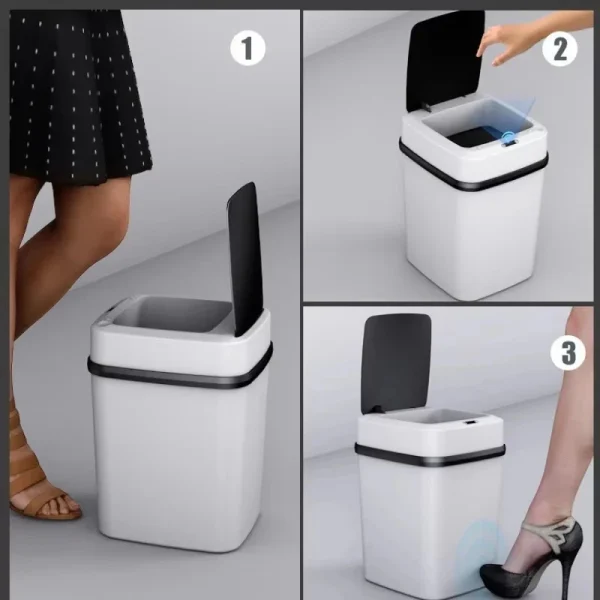 1

2

3