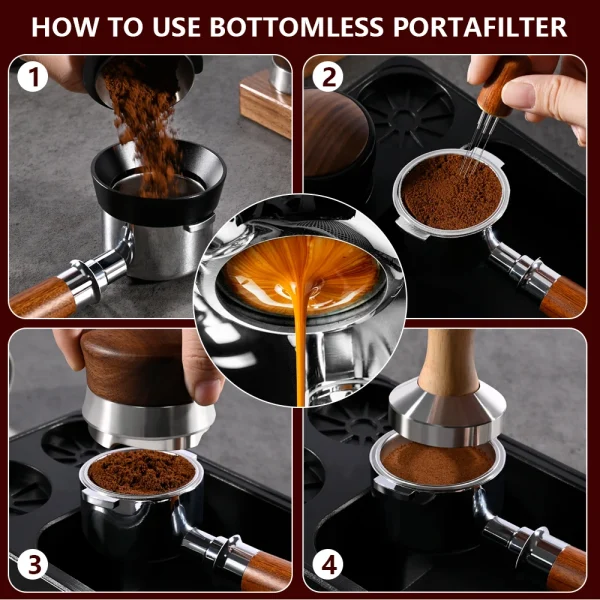 HOW TO USE BOTTOMLESS PORTAFILTER

1

2

3

4