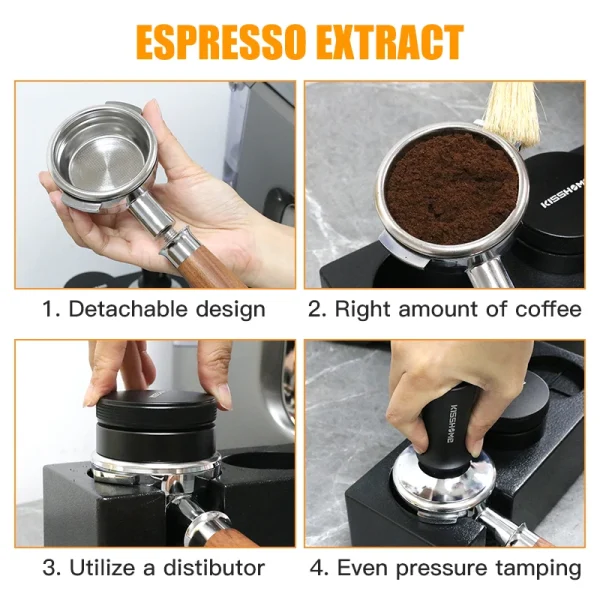 ESPRESSO EXTRACT

KISSHOME

1. Detachable design

2. Right amount of coffee

KISSHOME

3. Utilize a distibutor

4. Even pressure tamping