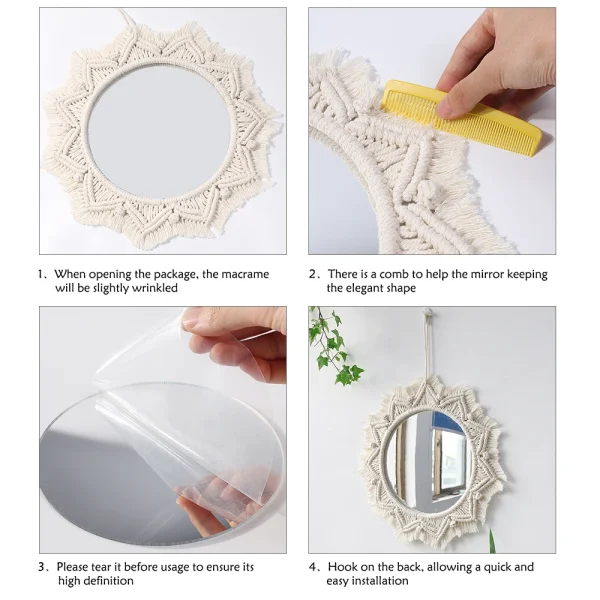 1、When opening the package, the macrame will be slightly wrinkled

2、There is a comb to help the mirror keeping the elegant shape

3、Please tear it before usage to ensure its high definition

4、Hook on the back, allowing a quick and easy installation