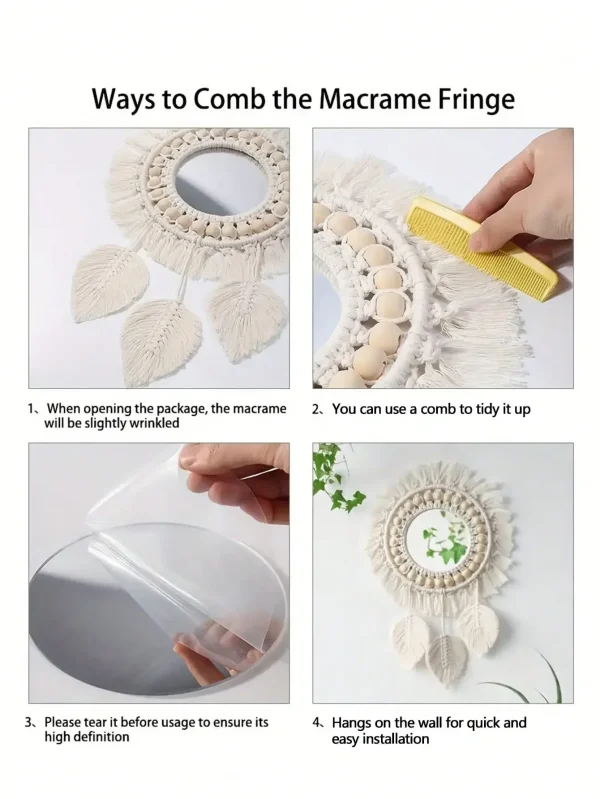 Ways to Comb the Macrame Fringe

1、When opening the package, the macrame will be slightly wrinkled

2、You can use a comb to tidy it up

3、Please tear it before usage to ensure its high definition

4、Hangs on the wall for quick and easy installation