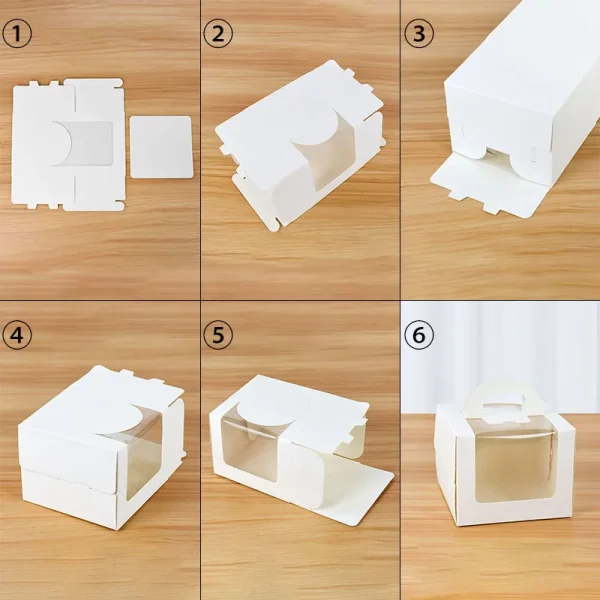 ①
②
③
④
⑤
⑥