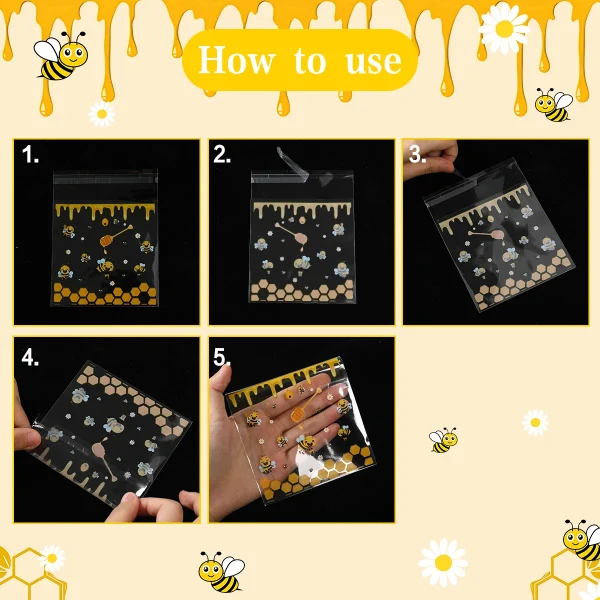 How to use

1.

2.

3.

4.

5.