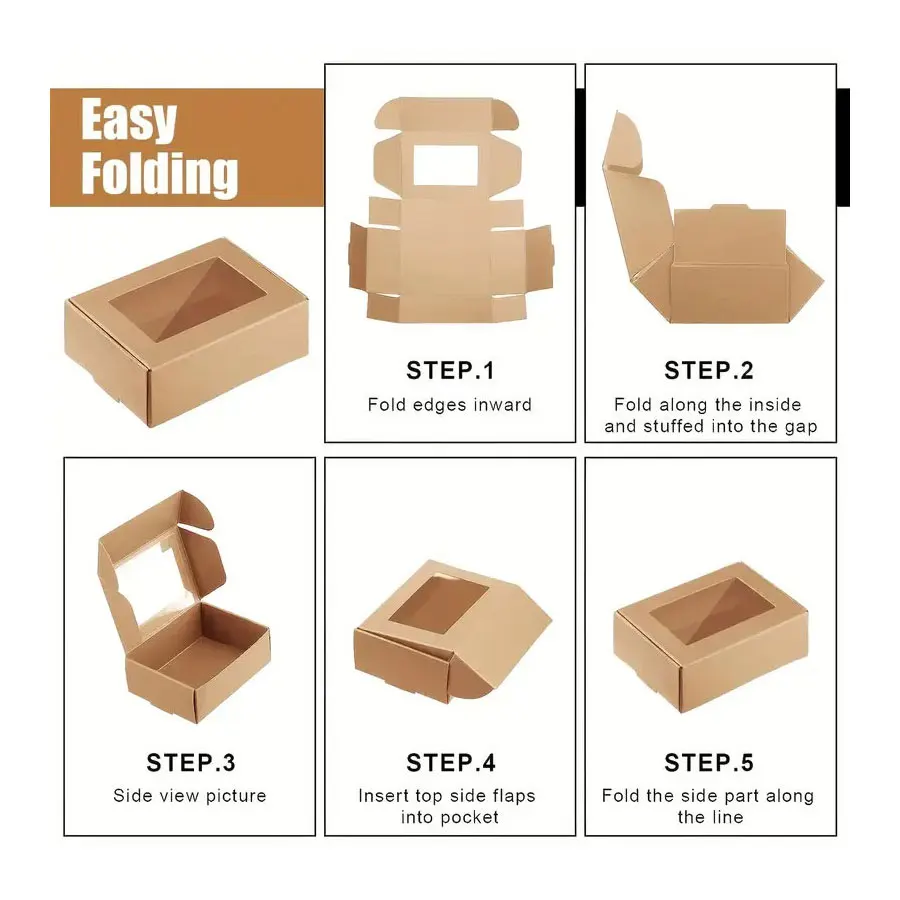 Easy Folding

STEP.1
Fold edges inward

STEP.2
Fold along the inside and stuffed into the gap

STEP.3
Side view picture

STEP.4
Insert top side flaps into pocket

STEP.5
Fold the side part along the line