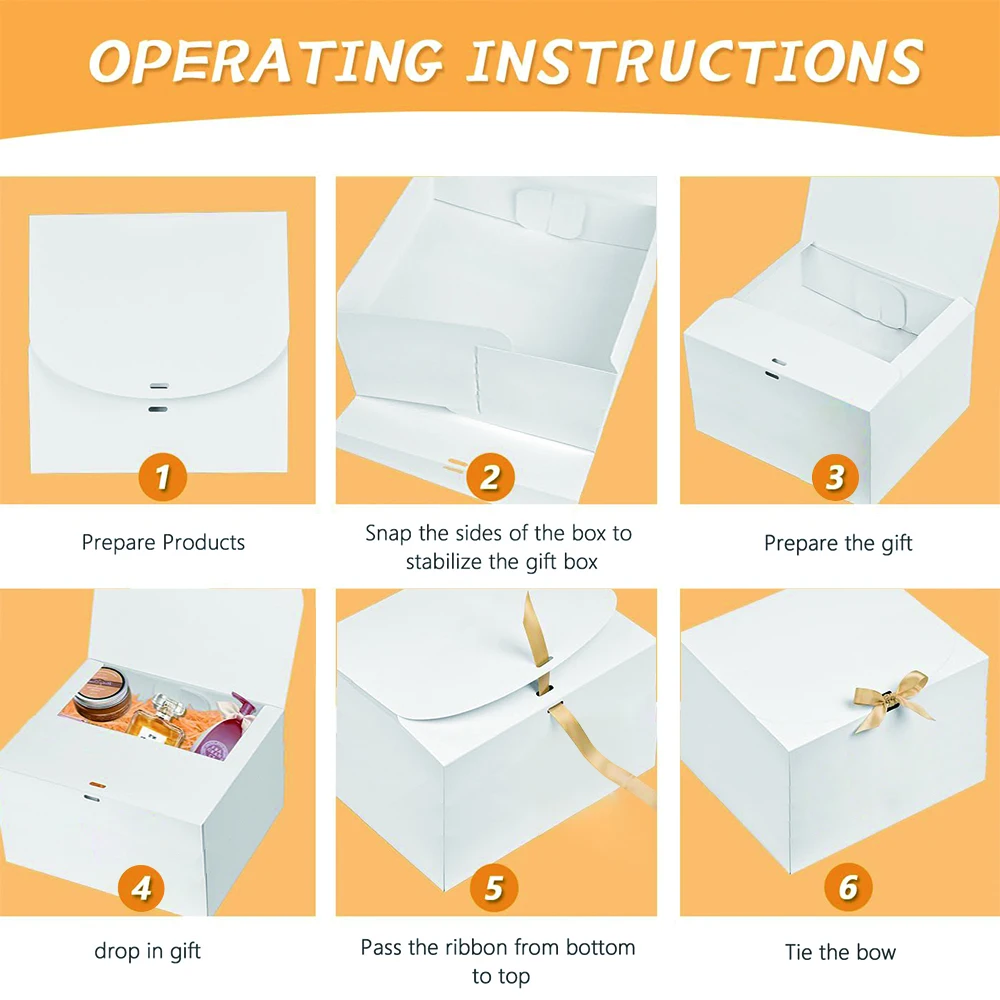 OPERATING INSTRUCTIONS

1

Prepare Products

2

Snap the sides of the box to stabilize the gift box

3

Prepare the gift

4

drop in gift

5

Pass the ribbon from bottom to top

6

Tie the bow