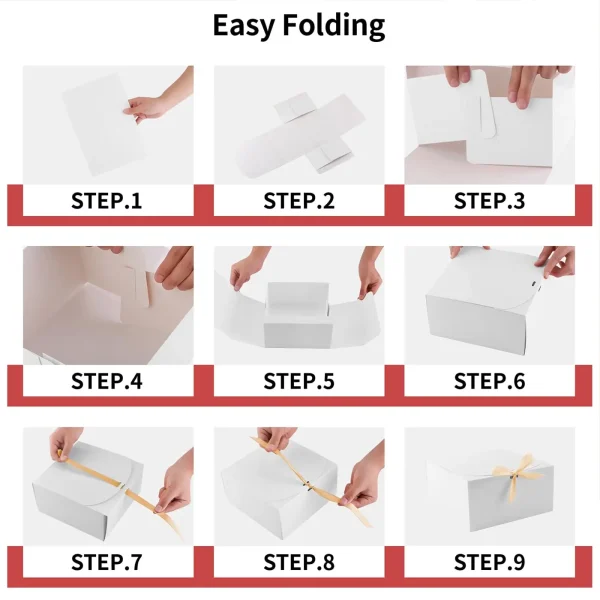 Easy Folding

STEP.1

STEP.2

STEP.3

STEP.4

STEP.5

STEP.6

STEP.7

STEP.8

STEP.9