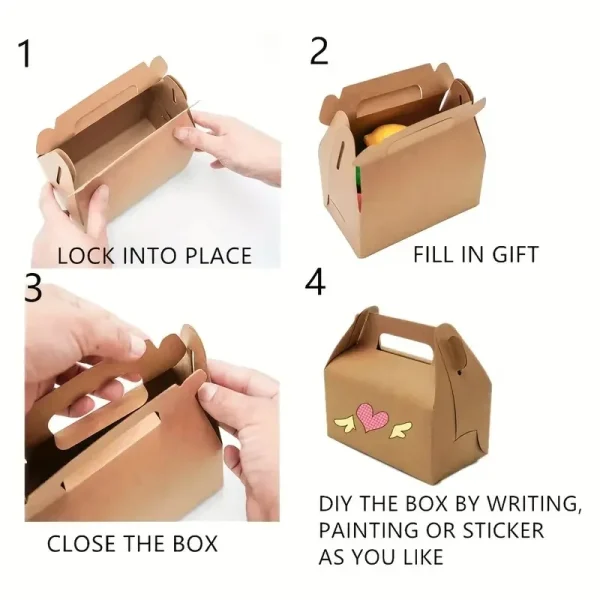 1

LOCK INTO PLACE

2

FILL IN GIFT

3

CLOSE THE BOX

4

DIY THE BOX BY WRITING, PAINTING OR STICKER AS YOU LIKE