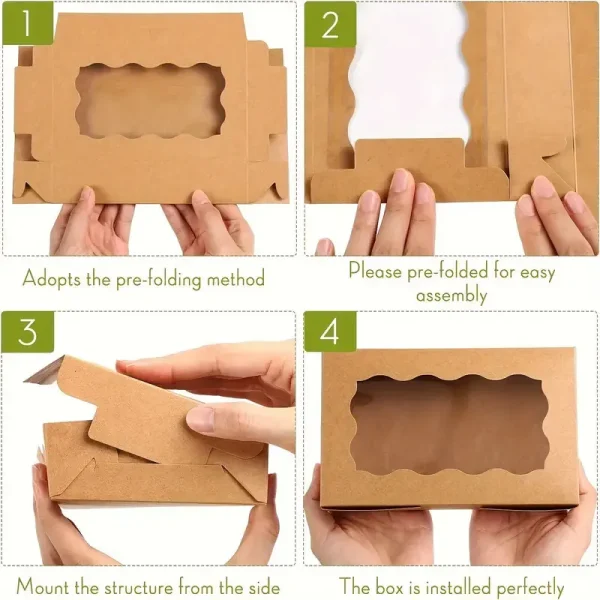 1

Adopts the pre-folding method

2

Please pre-folded for easy assembly

3

Mount the structure from the side

4

The box is installed perfectly