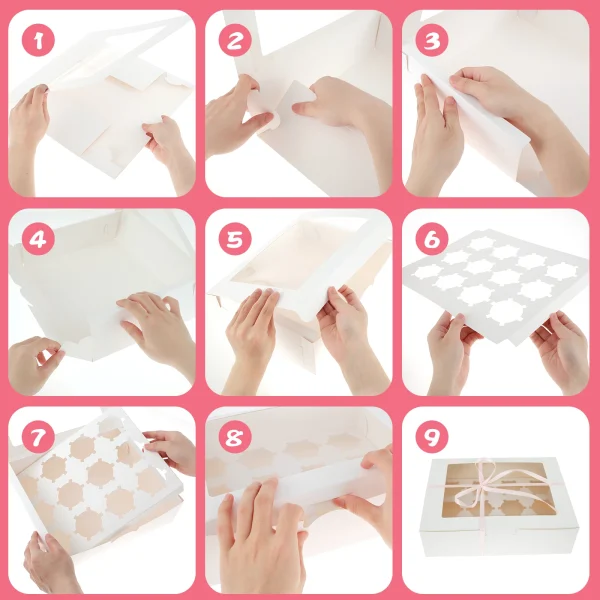 1

2

3

4

5

6

7

8

9