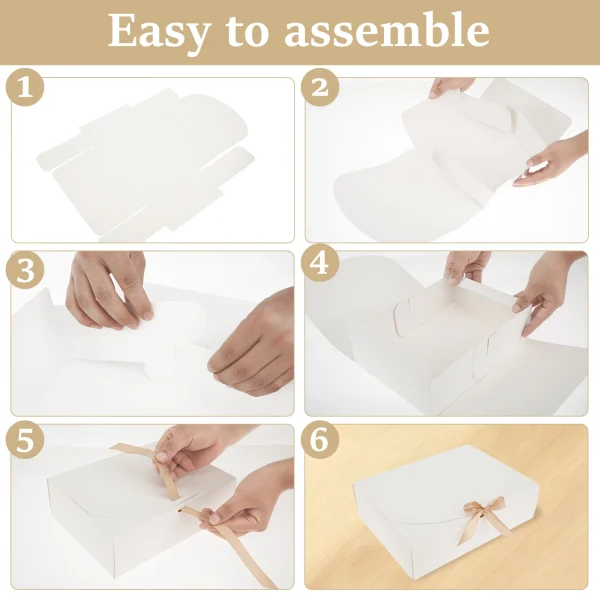 Easy to assemble

1

2

3

4

5

6