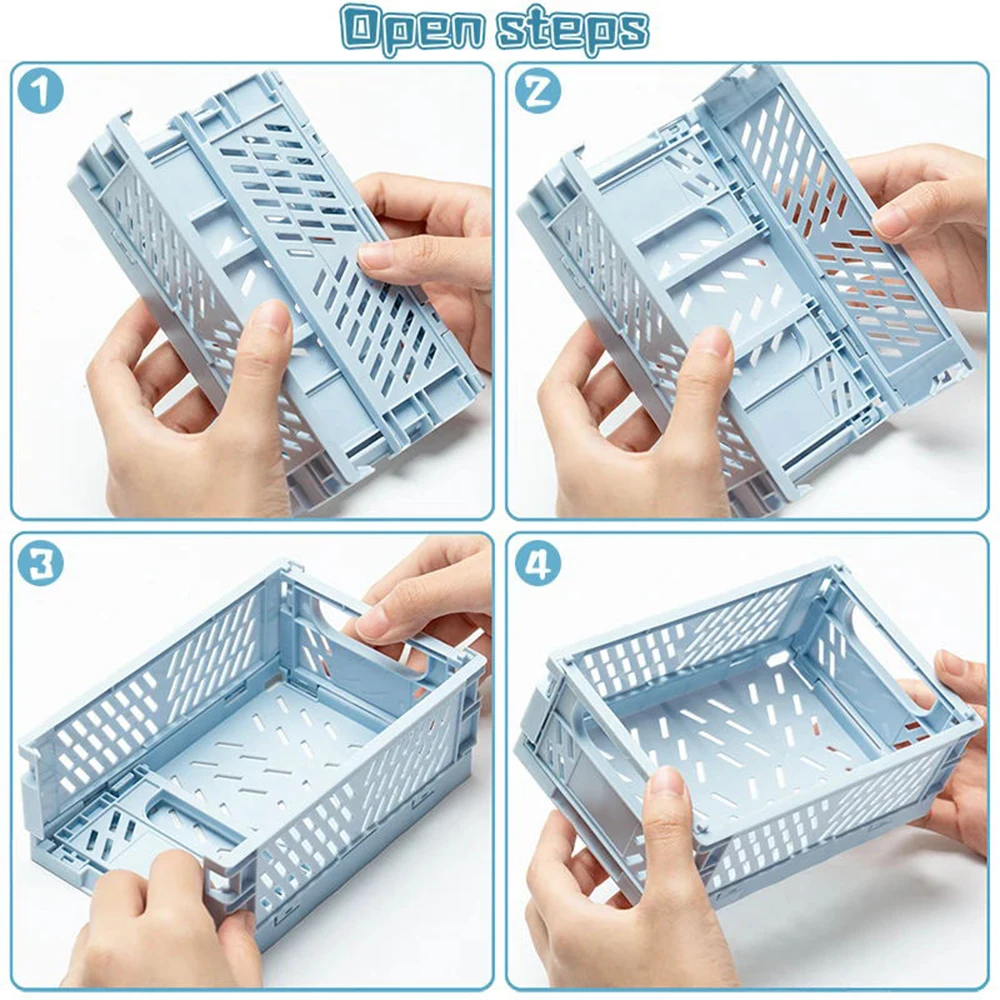 Open steps

1

2

3

4