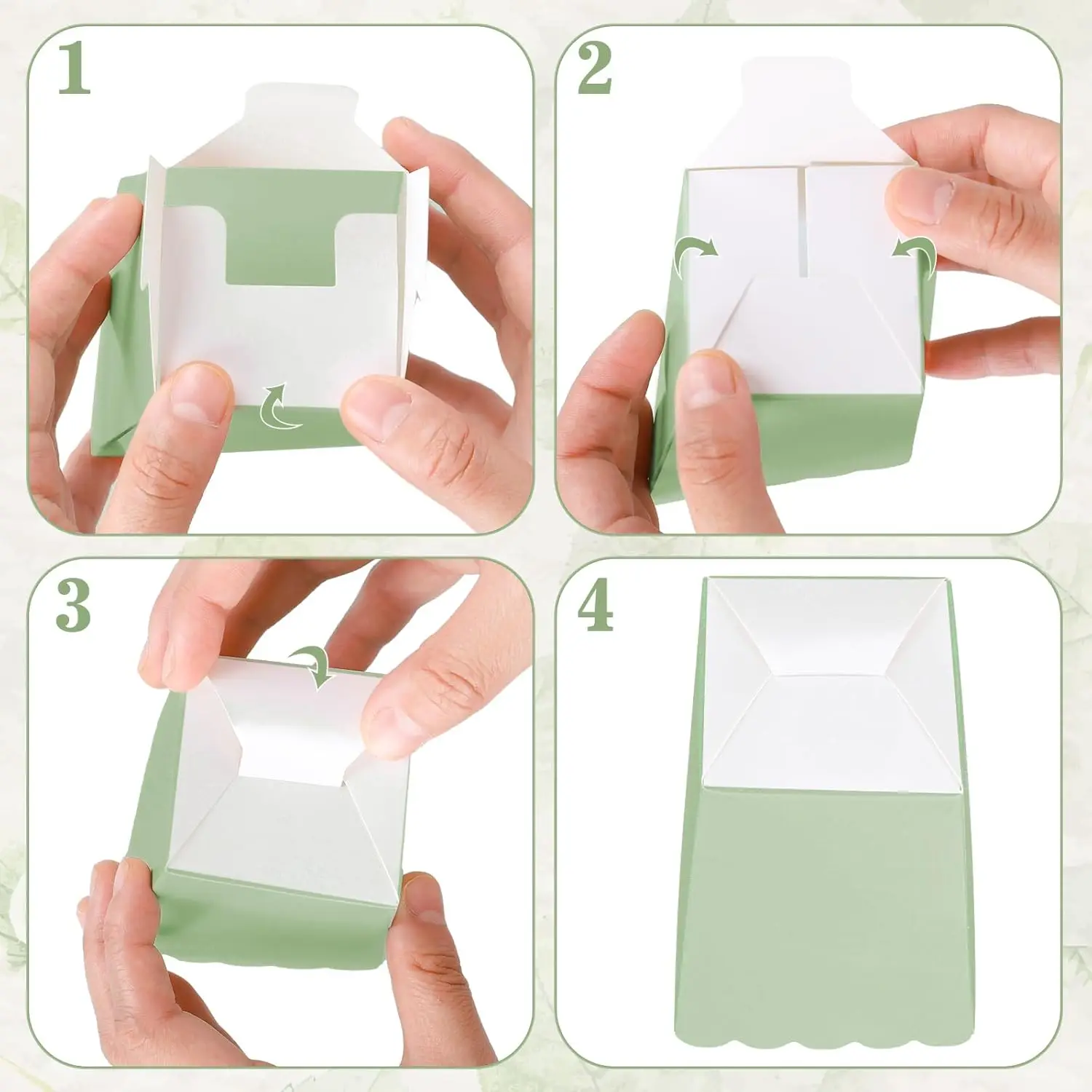 1

2

3

4