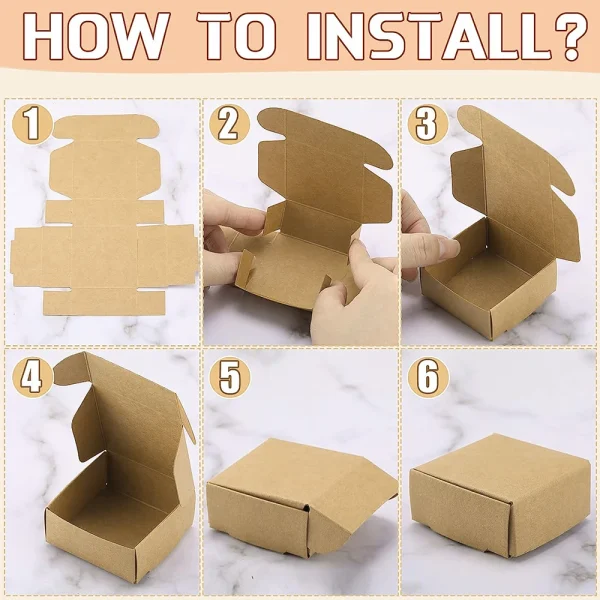 HOW TO INSTALL?

1

2

3

4

5

6