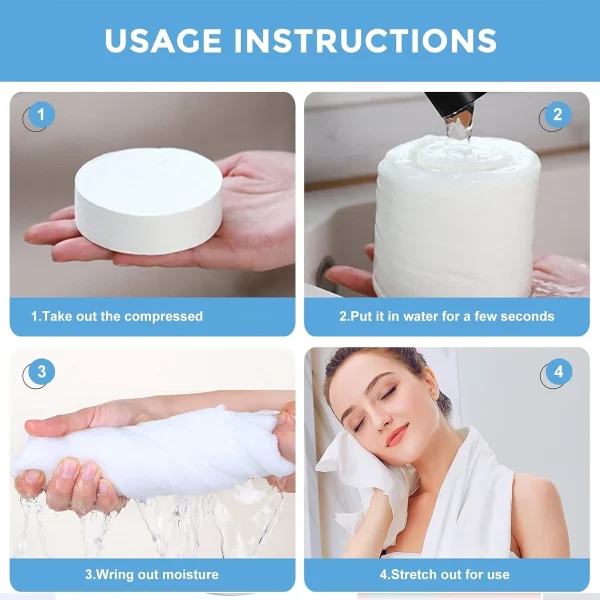 USAGE INSTRUCTIONS

1

1.Take out the compressed

2

2.Put it in water for a few seconds

3

3.Wring out moisture

4

4.Stretch out for use