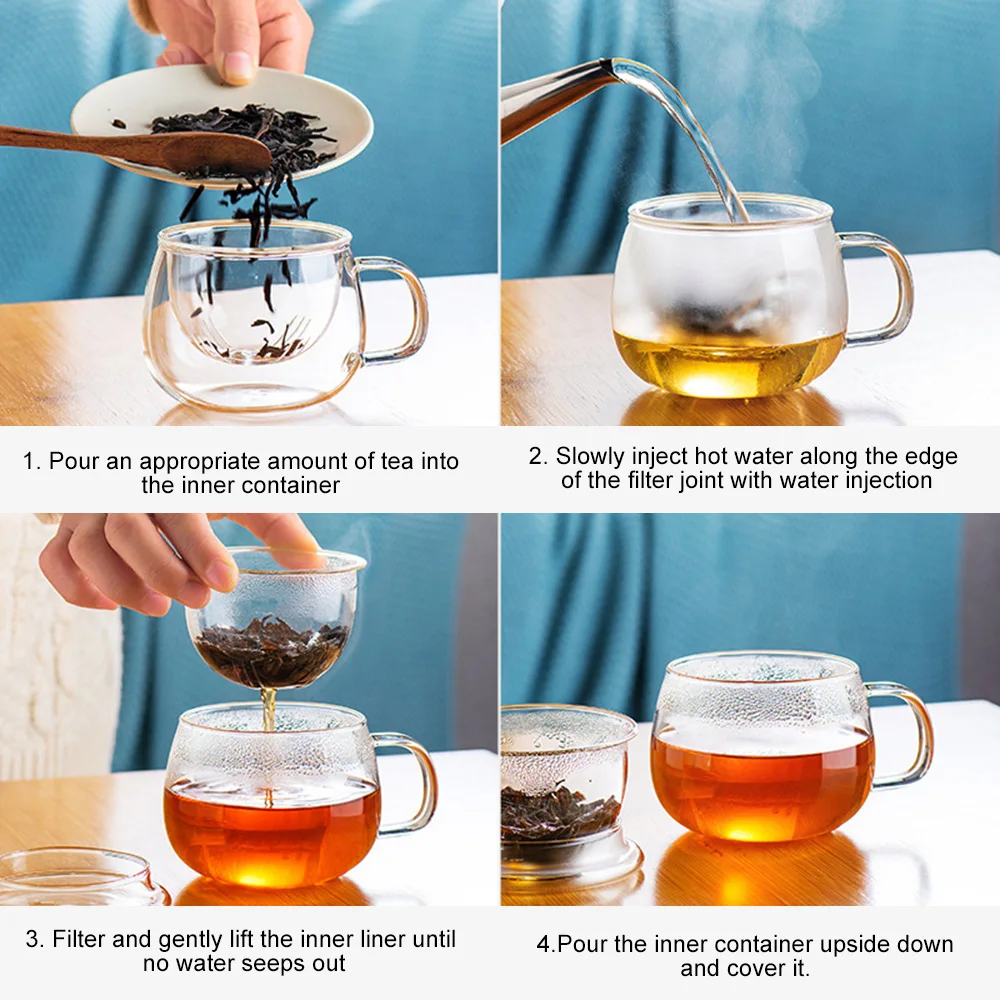 1. Pour an appropriate amount of tea into the inner container

2. Slowly inject hot water along the edge of the filter joint with water injection

3. Filter and gently lift the inner liner until no water seeps out

4.Pour the inner container upside down and cover it.