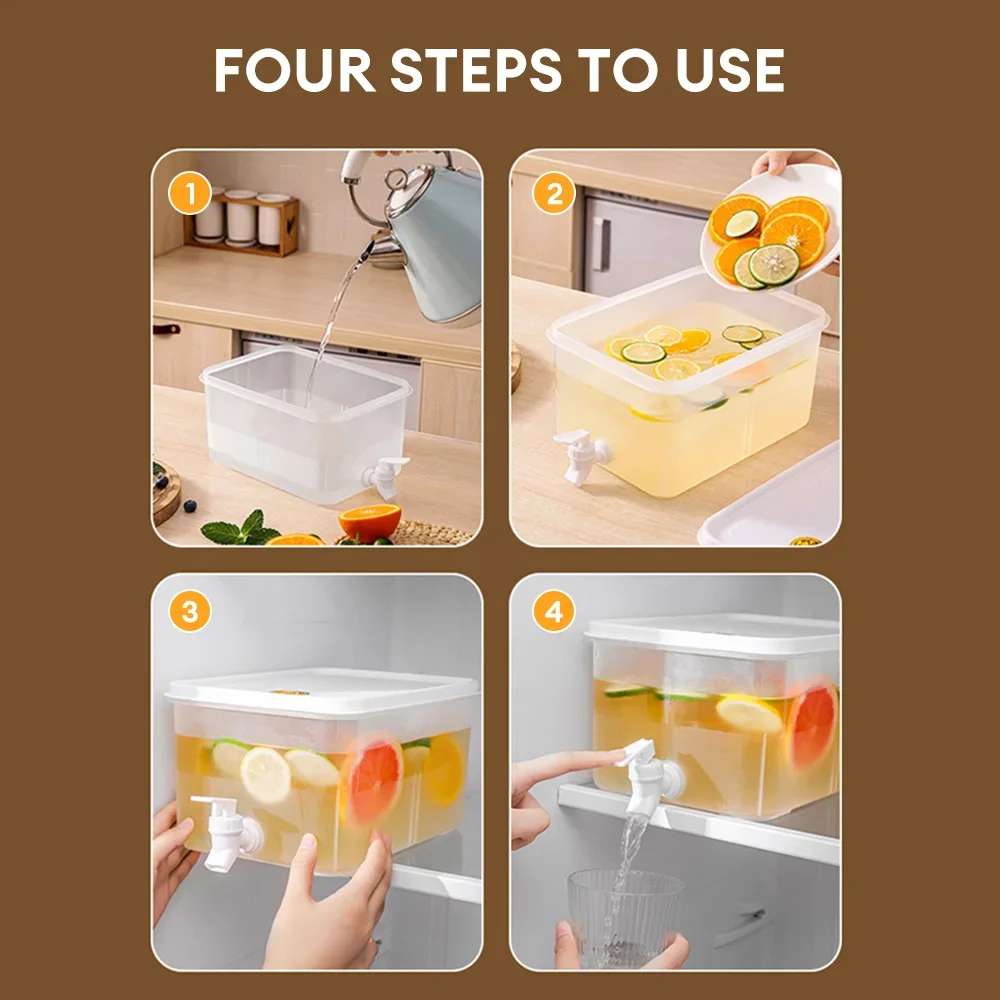 FOUR STEPS TO USE

1

2

3

4