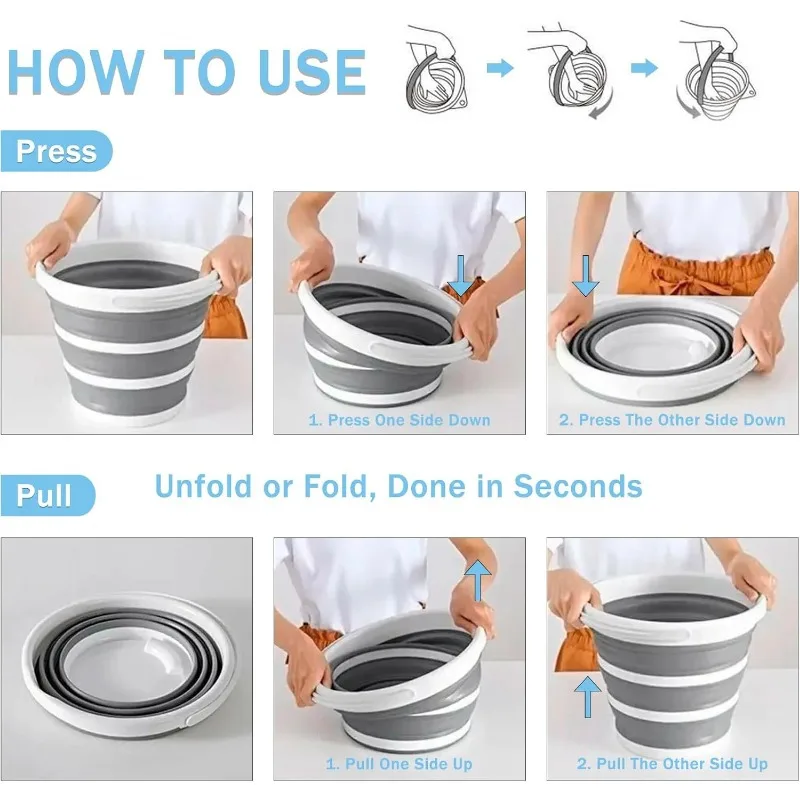 HOW TO USE

Press

1. Press One Side Down

2. Press The Other Side Down

Pull

Unfold or Fold, Done in Seconds

1. Pull One Side Up

2. Pull The Other Side Up