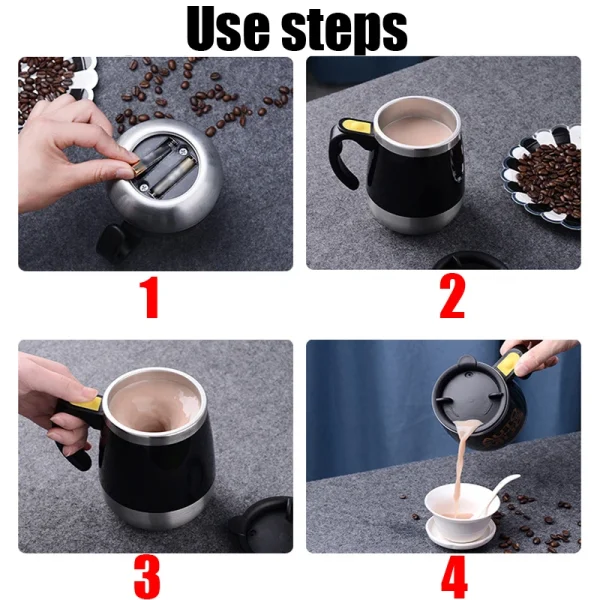 Use steps

1

2

3

4