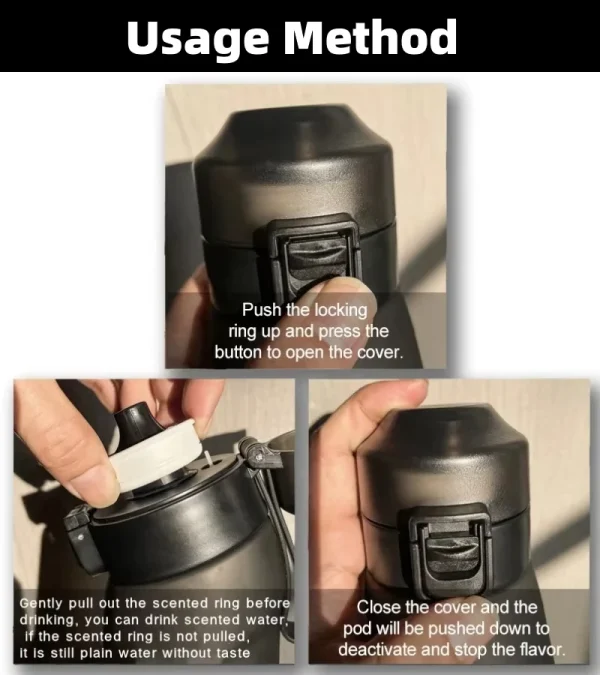 Usage Method

Push the locking ring up and press the button to open the cover.

Gently pull out the scented ring before drinking, you can drink scented water, if the scented ring is not pulled, it is still plain water without taste

Close the cover and the pod will be pushed down to deactivate and stop the flavor.