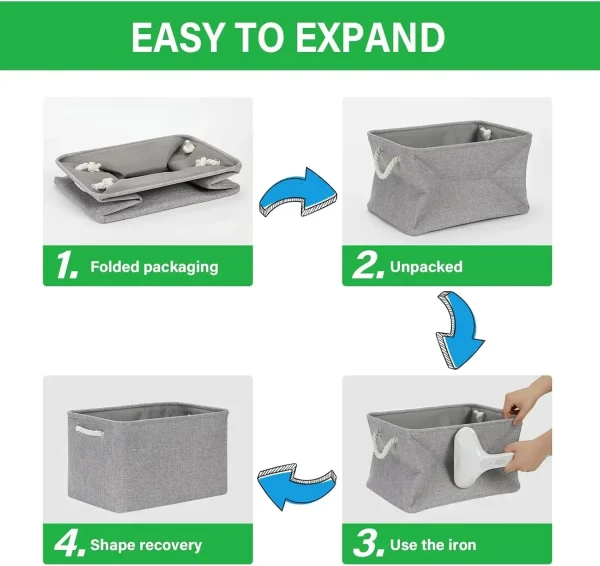 EASY TO EXPAND

1. Folded packaging

2. Unpacked

3. Use the iron

4. Shape recovery