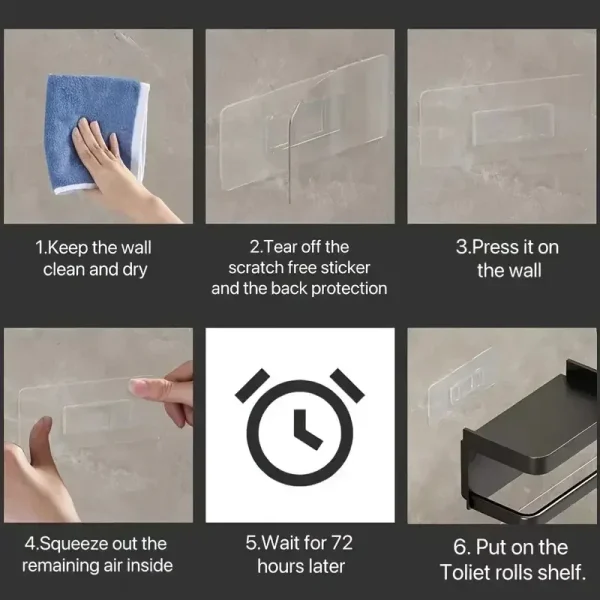 1.Keep the wall clean and dry

2.Tear off the scratch free sticker and the back protection

3.Press it on the wall

4.Squeeze out the remaining air inside

5.Wait for 72 hours later

6. Put on the Toliet rolls shelf.