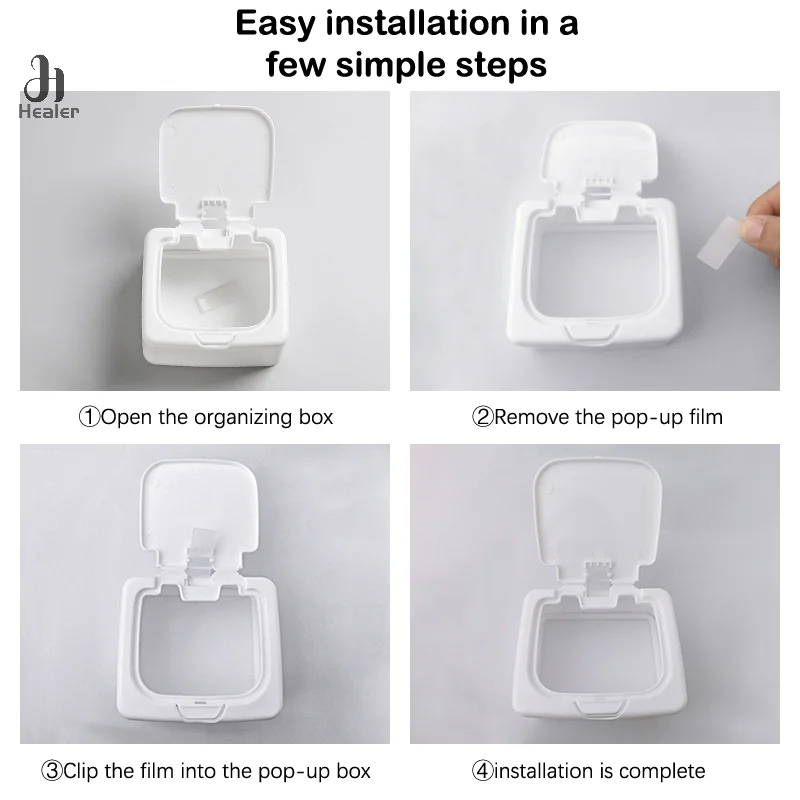 Healer

Easy installation in a few simple steps

①Open the organizing box

②Remove the pop-up film

③Clip the film into the pop-up box

④installation is complete