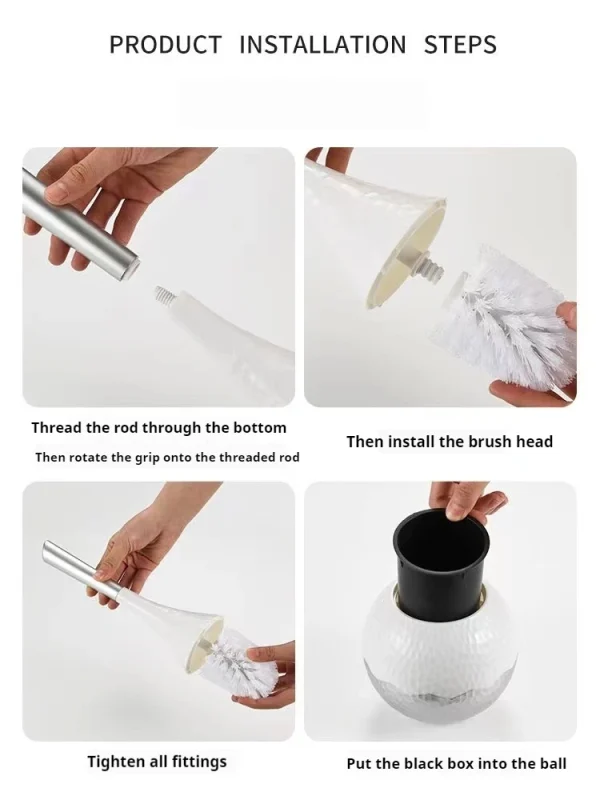 PRODUCT INSTALLATION STEPS

Thread the rod through the bottom

Then rotate the grip onto the threaded rod

Then install the brush head

Tighten all fittings

Put the black box into the ball