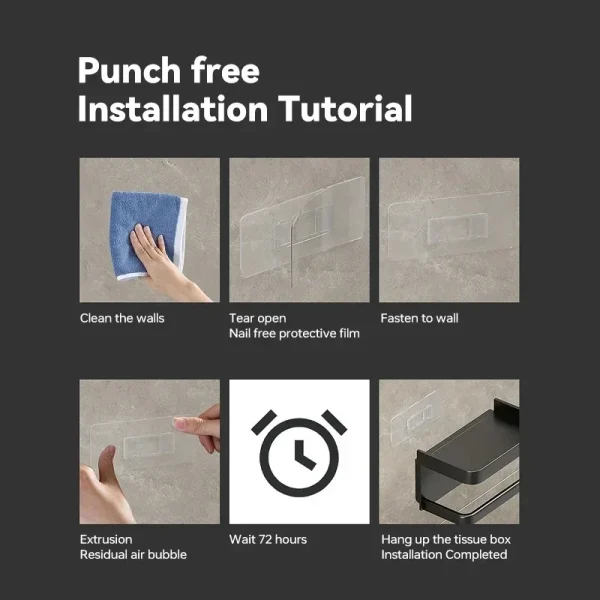 Punch free
Installation Tutorial

Clean the walls

Tear open
Nail free protective film

Fasten to wall

Extrusion
Residual air bubble

Wait 72 hours

Hang up the tissue box
Installation Completed